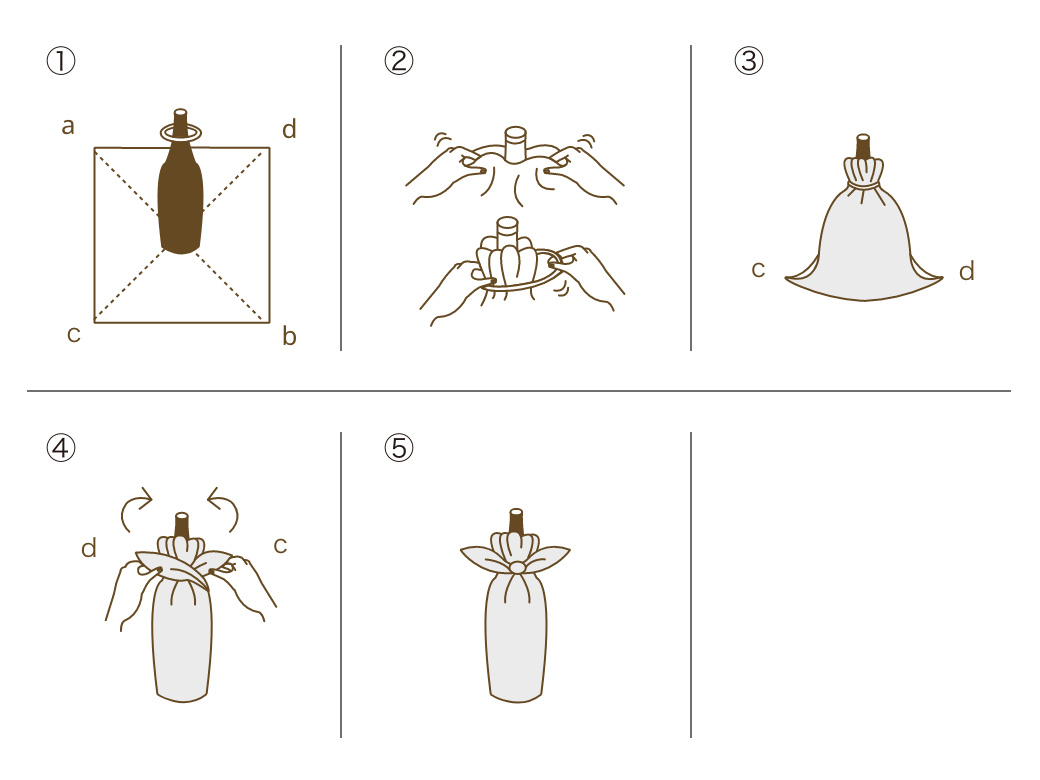 ①
a
d
c
b

②

③
c
d

④
d
c

⑤