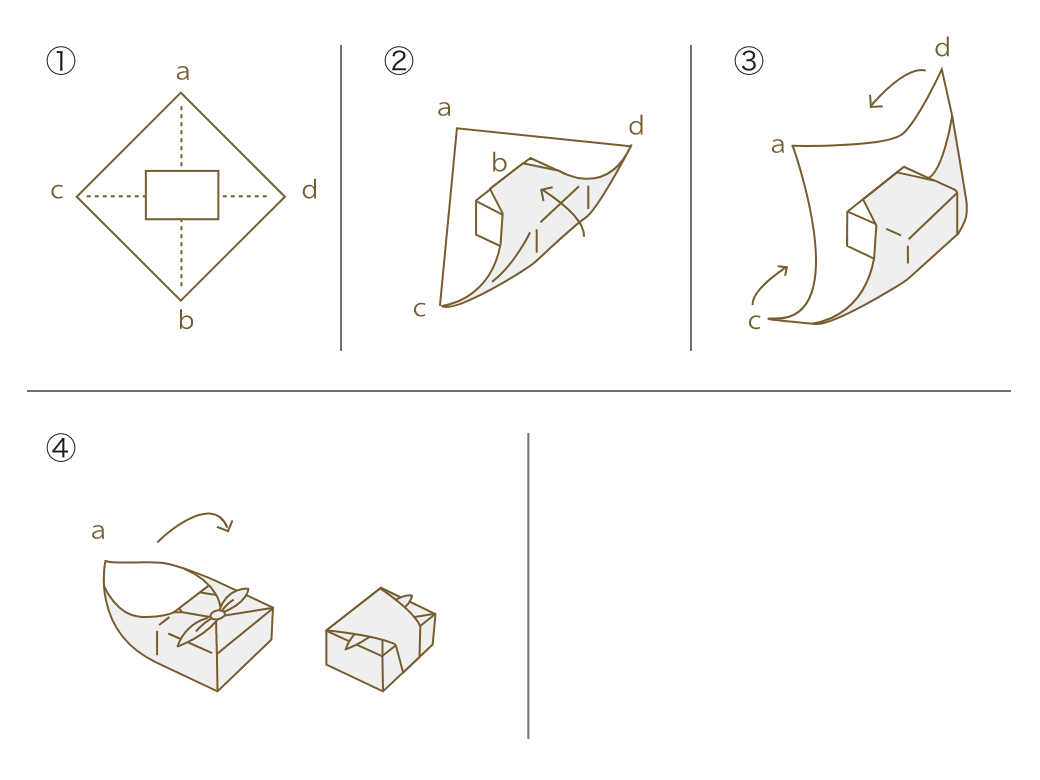 ①
a
c
d
b

②
a
d
b
c

③
d
a
c

④
a